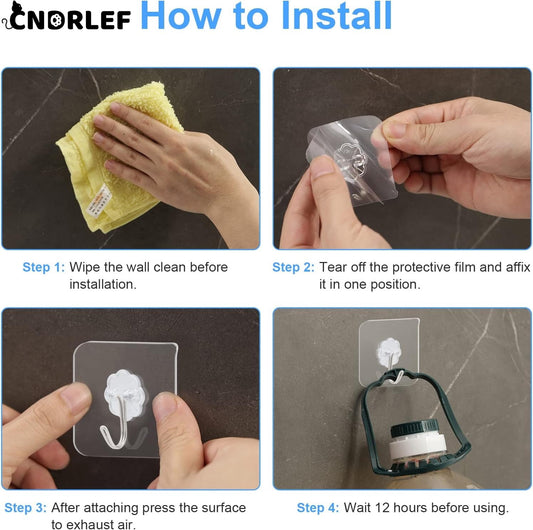 CNORLEF How to Install

Step 1: Wipe the wall clean before installation.

Step 2: Tear off the protective film and affix it in one position.

Step 3: After attaching press the surface to exhaust air.

Step 4: Wait 12 hours before using.