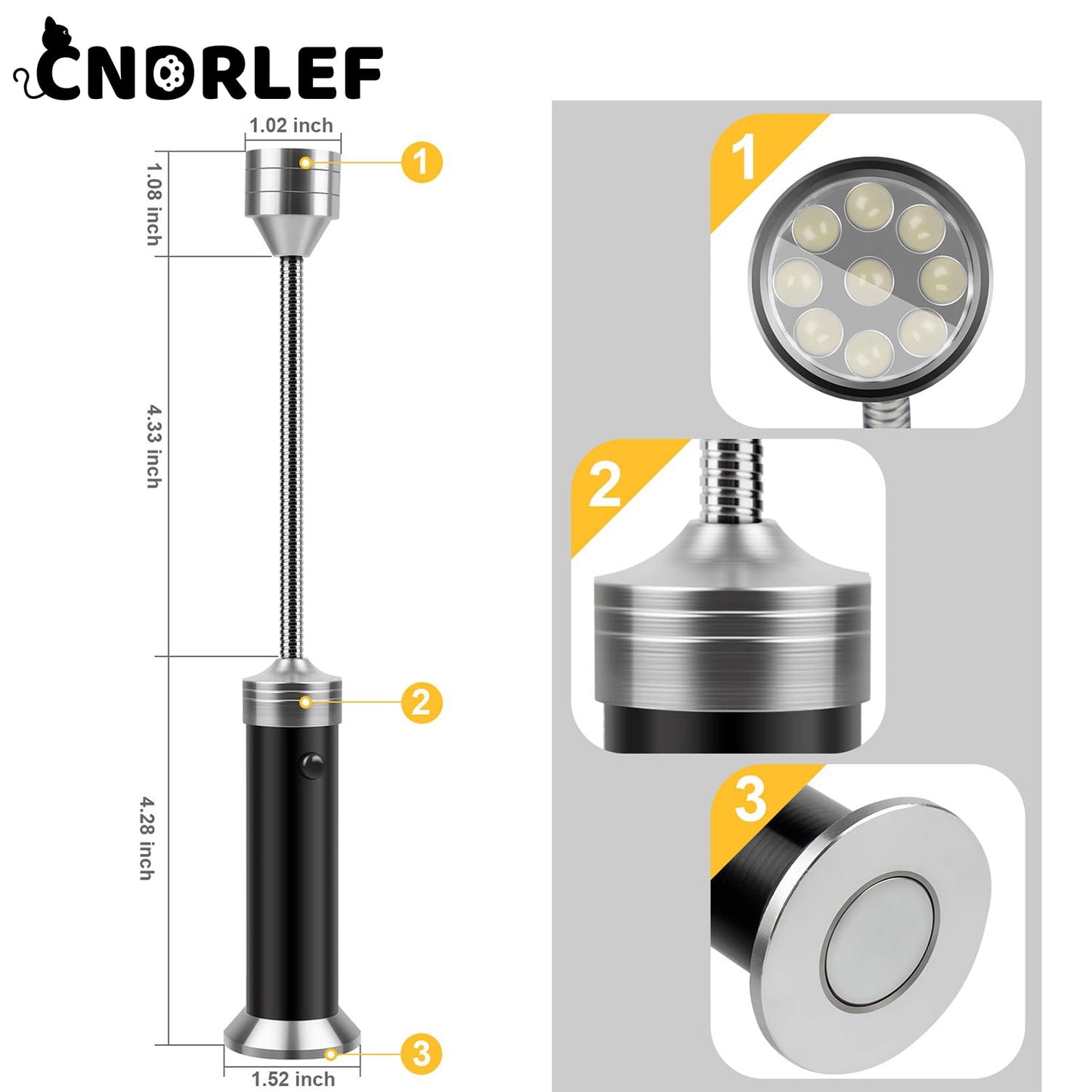 CNORLEF

1.02 inch

1.08 inch

1

4.33 inch

2

4.28 inch

3

1.52 inch

1

2

3