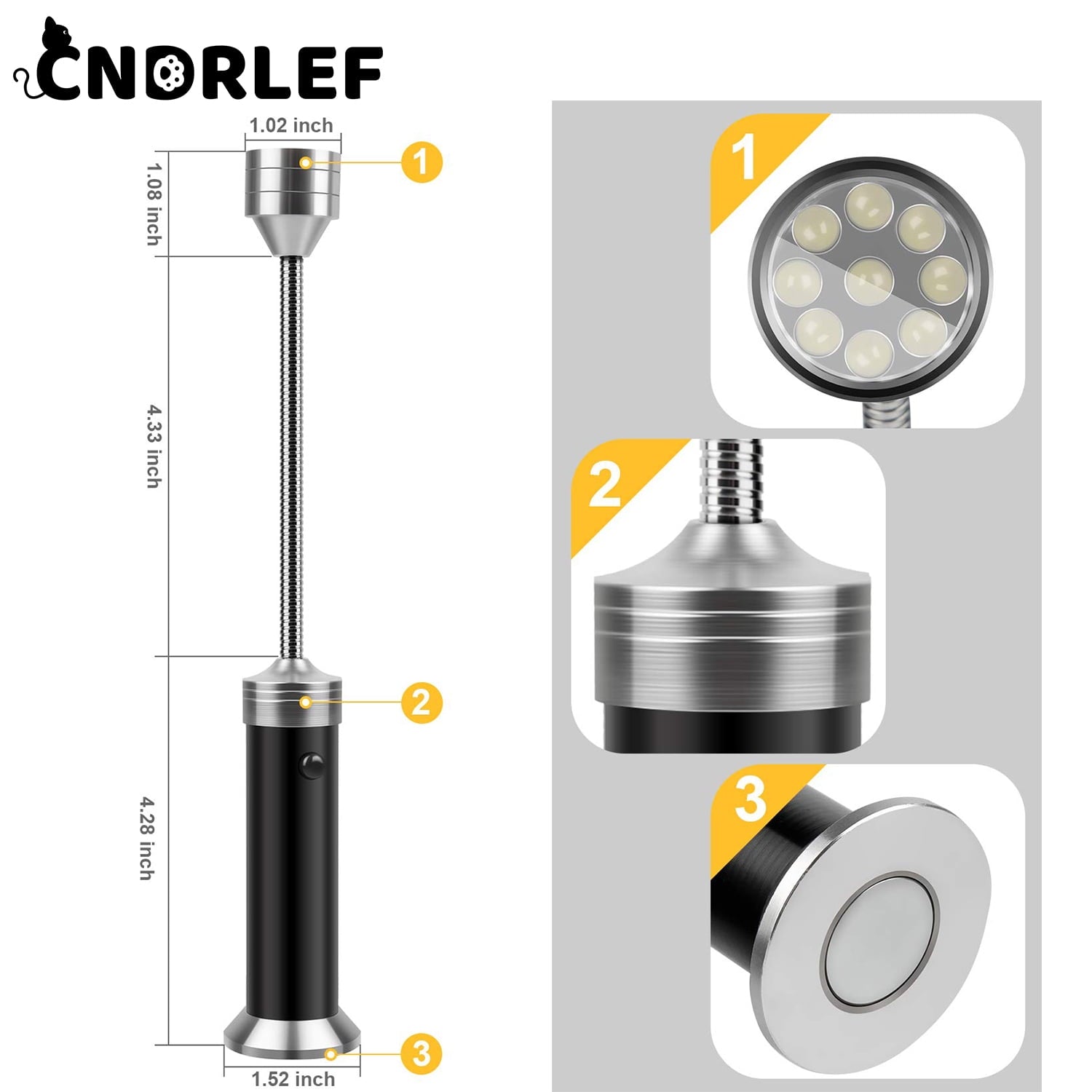 CNORLEF

1.02 inch

1.08 inch

1

4.33 inch

2

4.28 inch

3

1.52 inch

1

2

3