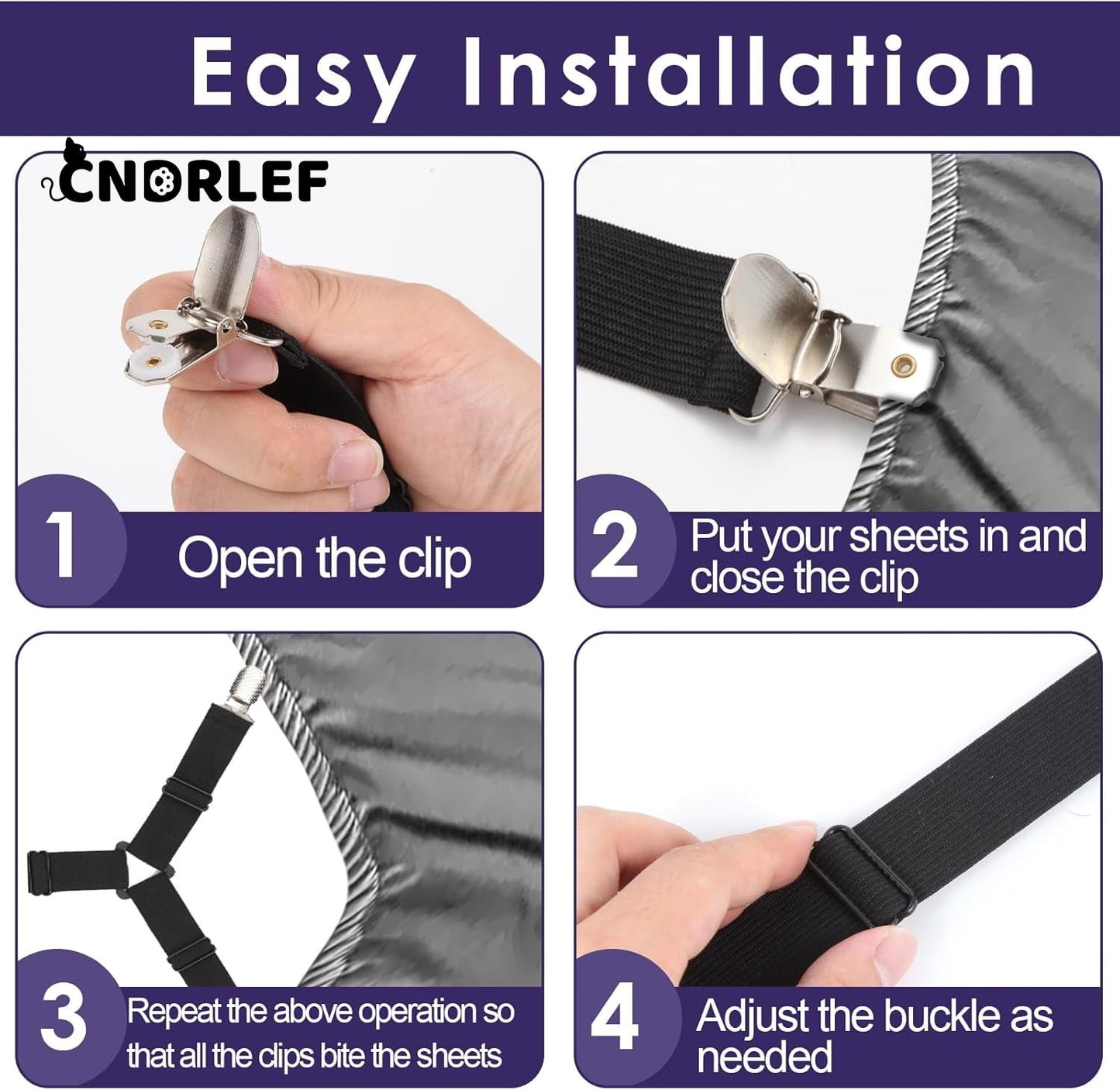 Easy Installation

CNORLEF

1 Open the clip

2 Put your sheets in and close the clip

3 Repeat the above operation so that all the clips bite the sheets

4 Adjust the buckle as needed