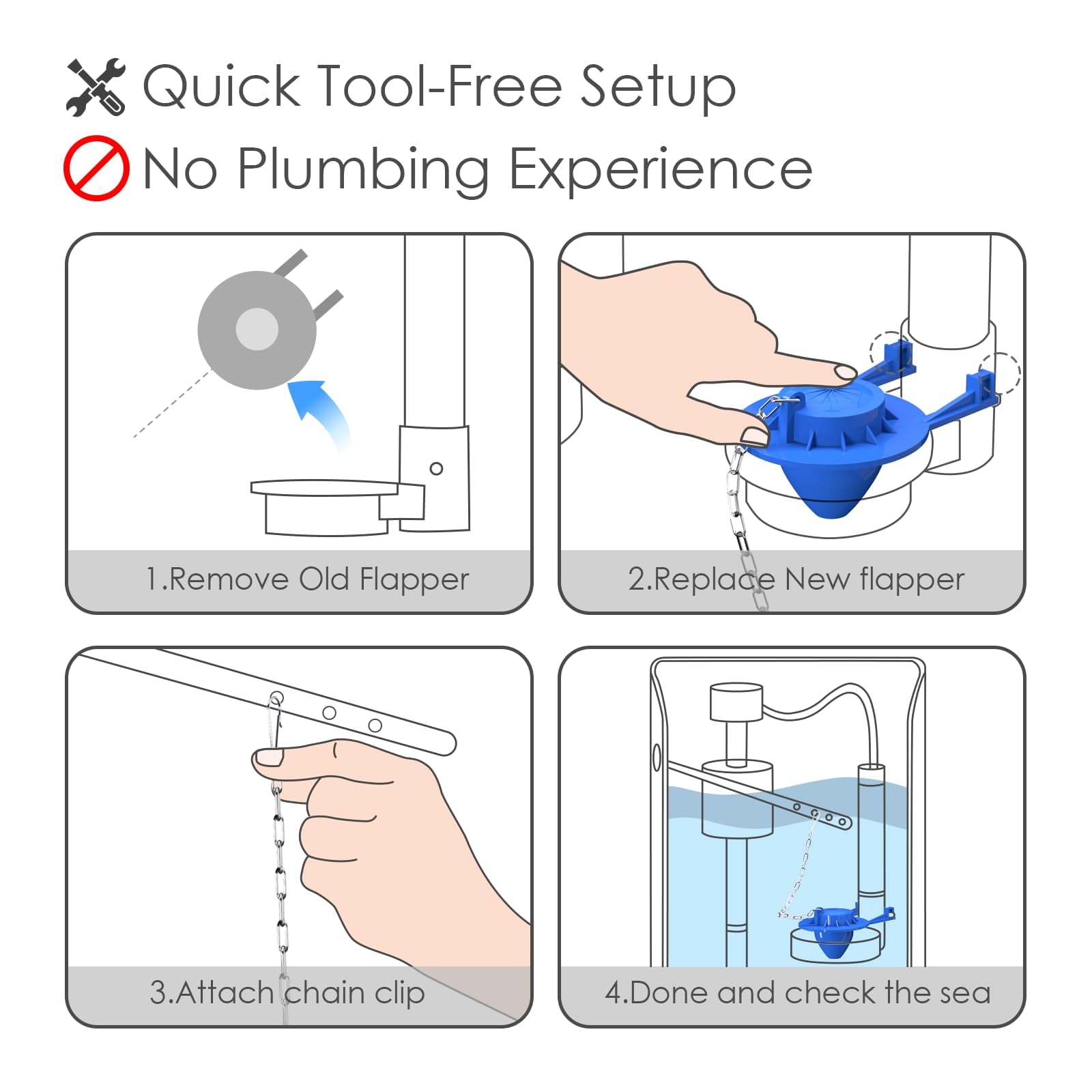 Quick Tool-Free Setup
No Plumbing Experience

1.Remove Old Flapper

2.Replace New flapper

3.Attach chain clip

4.Done and check the sea