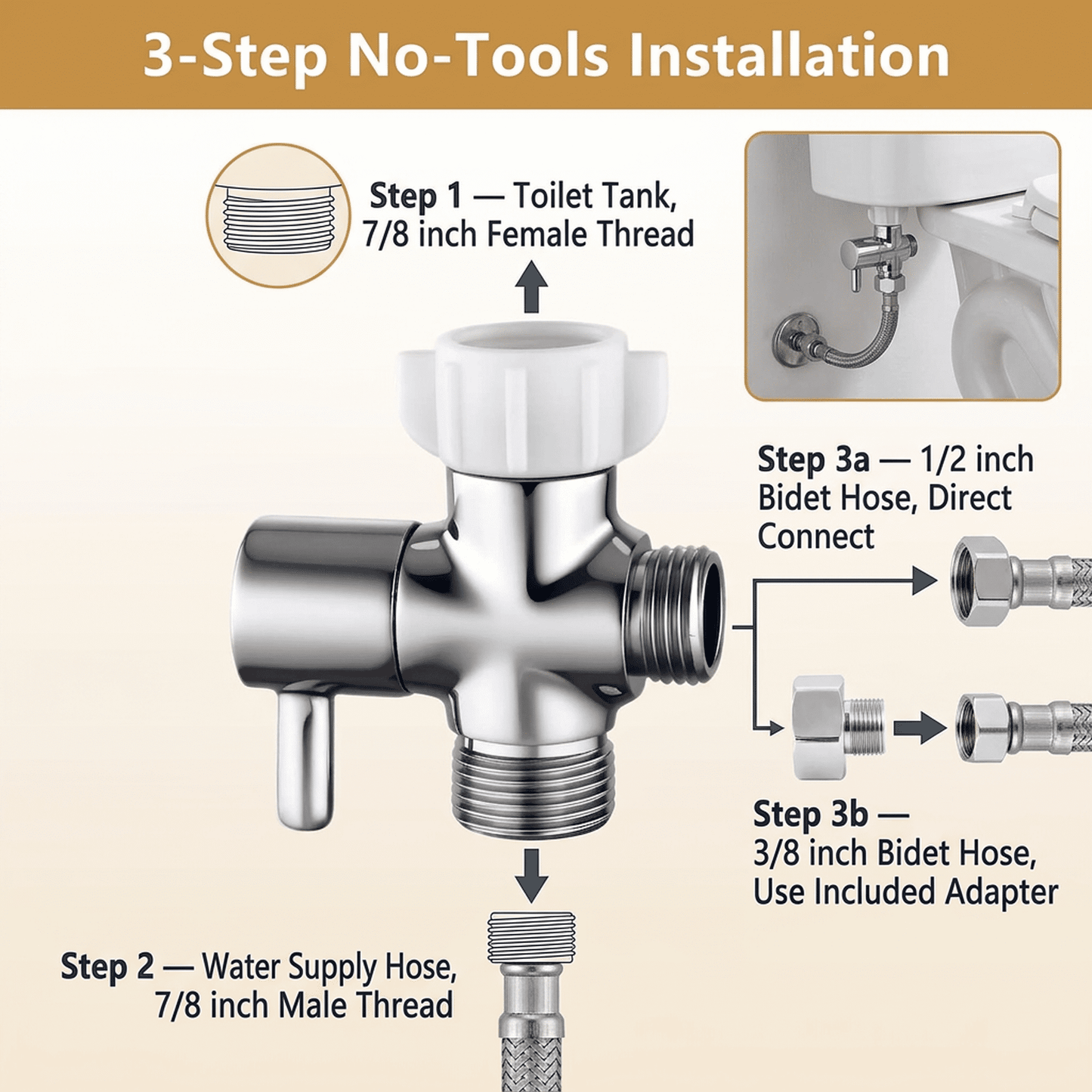 3-Step No-Tools Installation

Step 1 — Toilet Tank, 7/8 inch Female Thread

Step 3a — 1/2 inch Bidet Hose, Direct Connect

Step 3b — 3/8 inch Bidet Hose, Use Included Adapter

Step 2 — Water Supply Hose, 7/8 inch Male Thread