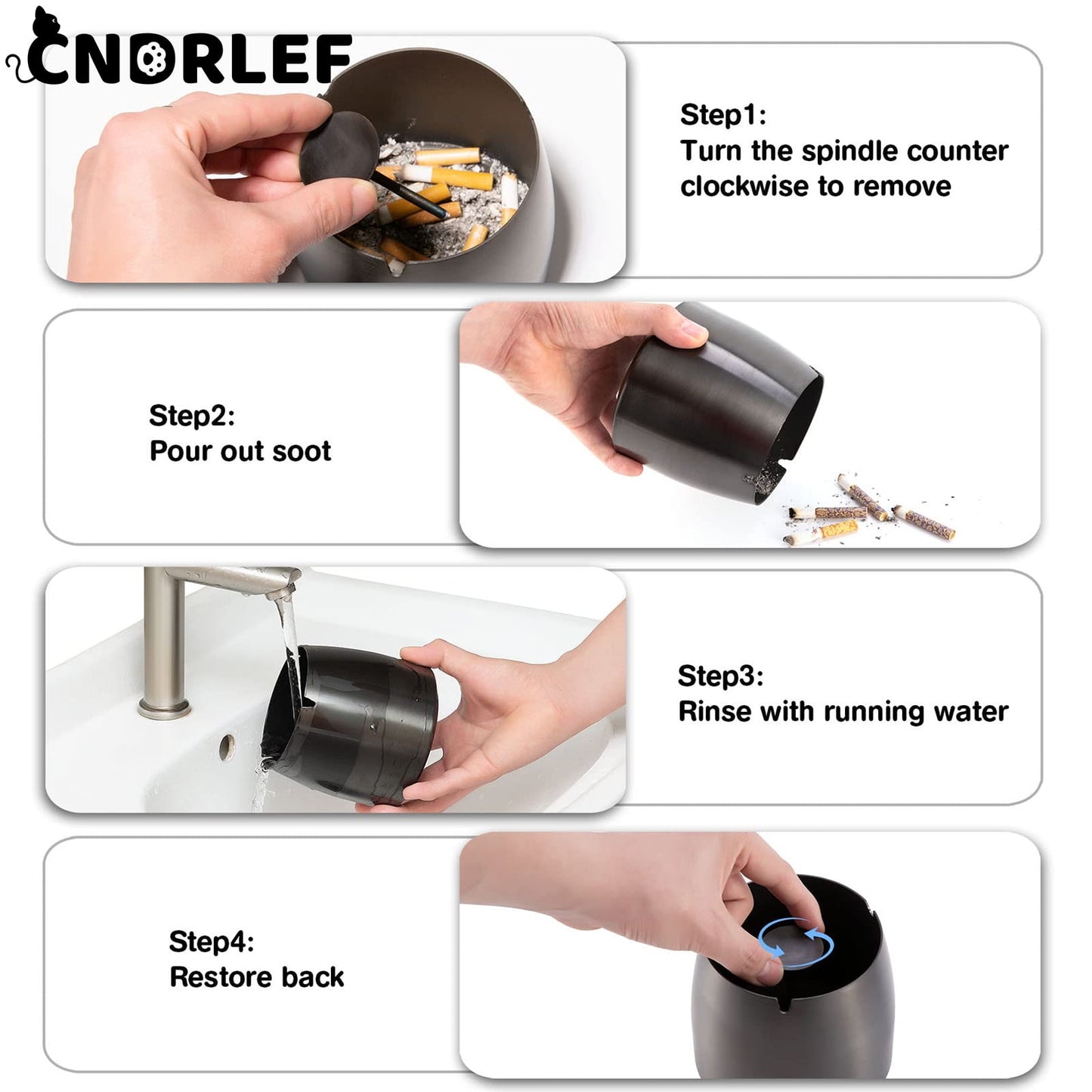 CNORLEF

Step1:
Turn the spindle counter clockwise to remove

Step2:
Pour out soot

Step3:
Rinse with running water

Step4:
Restore back