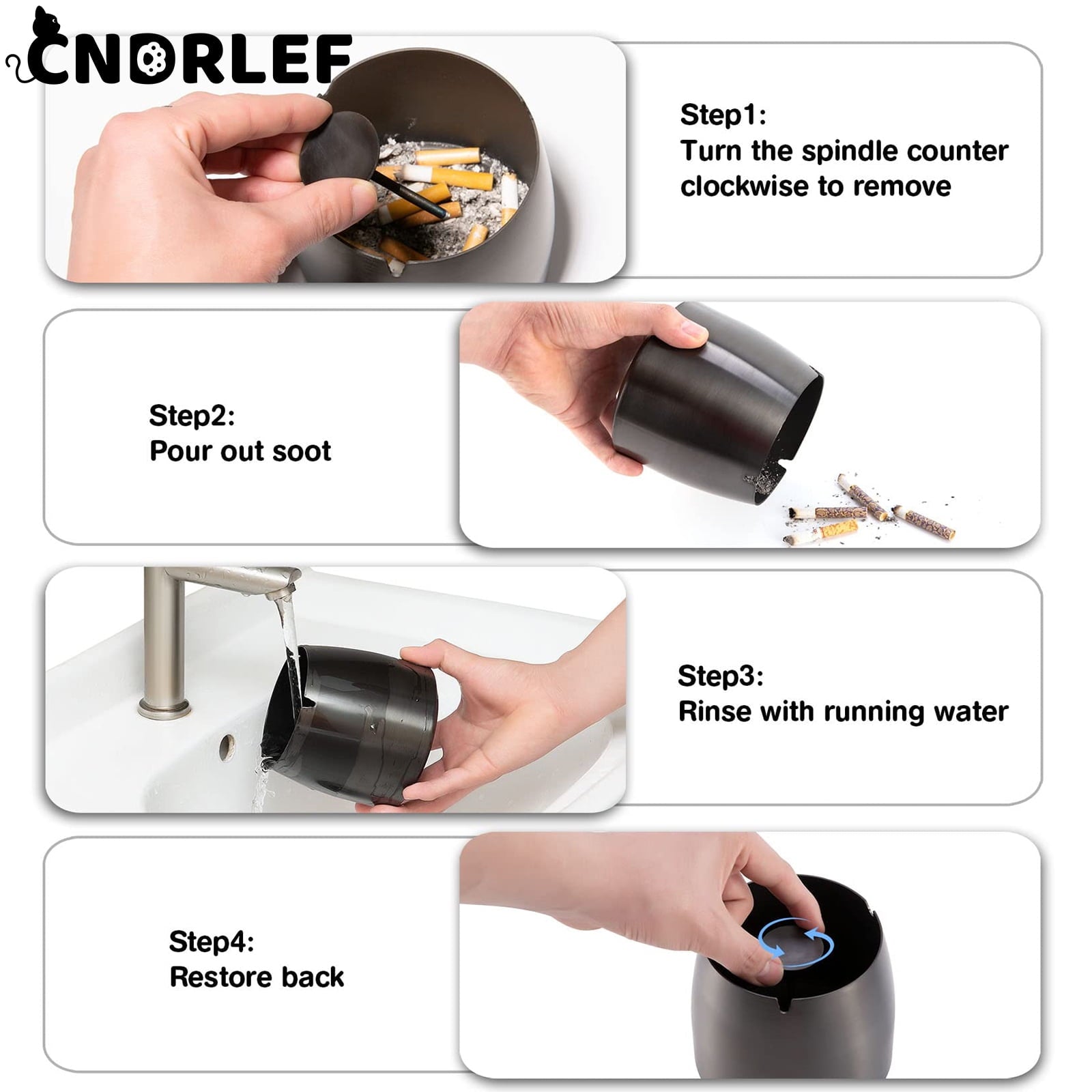 CNORLEF

Step1:
Turn the spindle counter clockwise to remove

Step2:
Pour out soot

Step3:
Rinse with running water

Step4:
Restore back