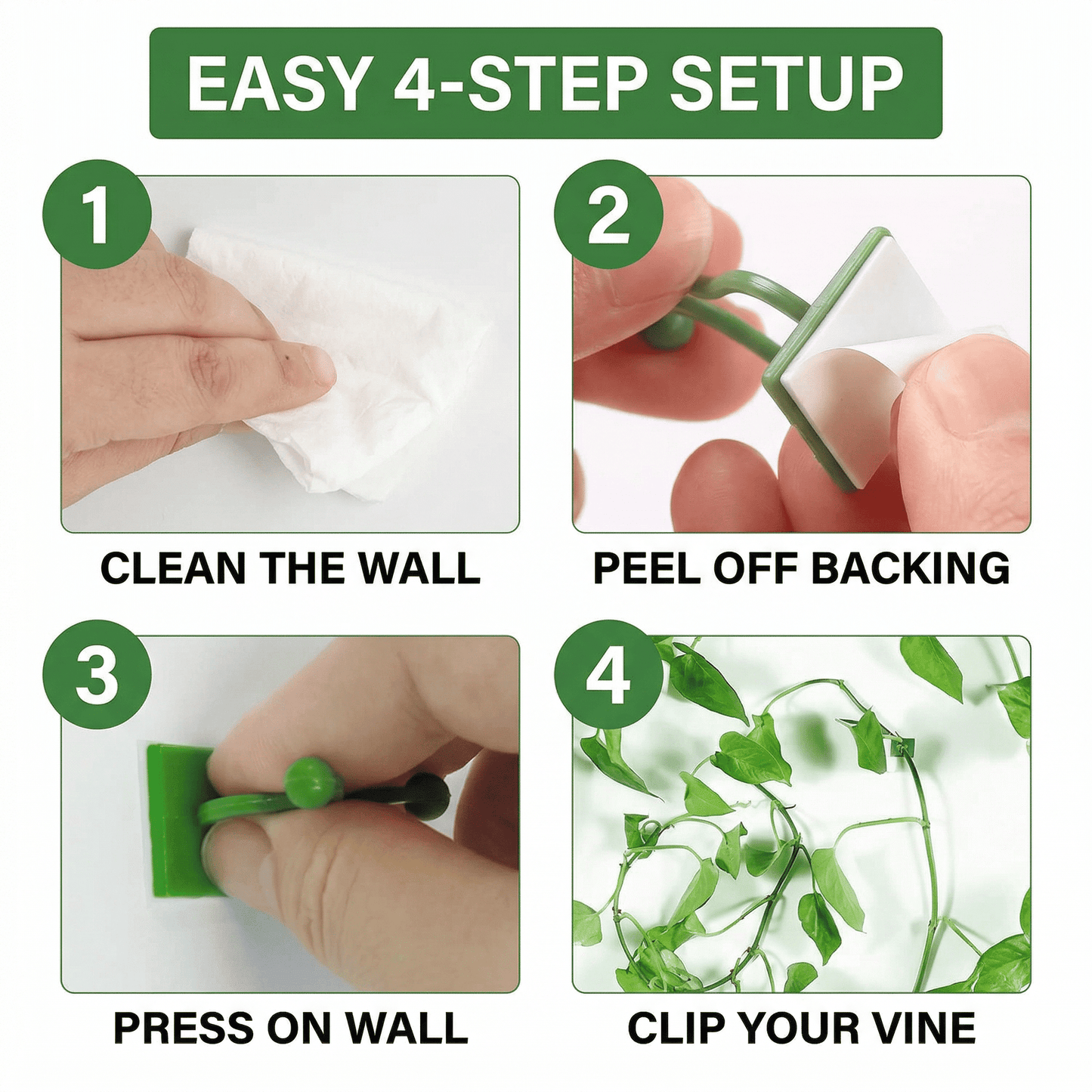 EASY 4-STEP SETUP

1

CLEAN THE WALL

2

PEEL OFF BACKING

3

PRESS ON WALL

4

CLIP YOUR VINE