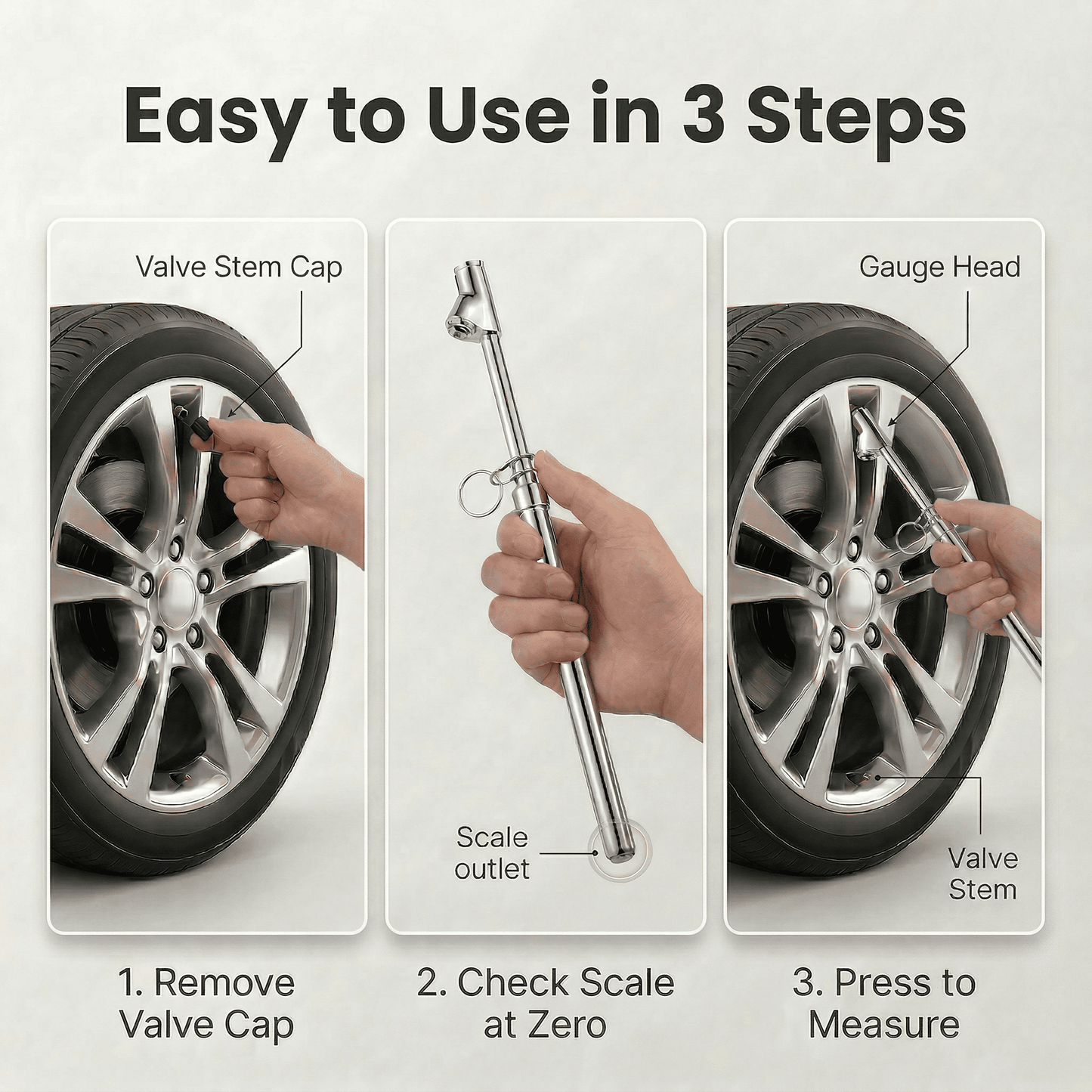 Easy to Use in 3 Steps

Valve Stem Cap

1. Remove Valve Cap

Scale outlet

2. Check Scale at Zero

Gauge Head

Valve Stem

3. Press to Measure