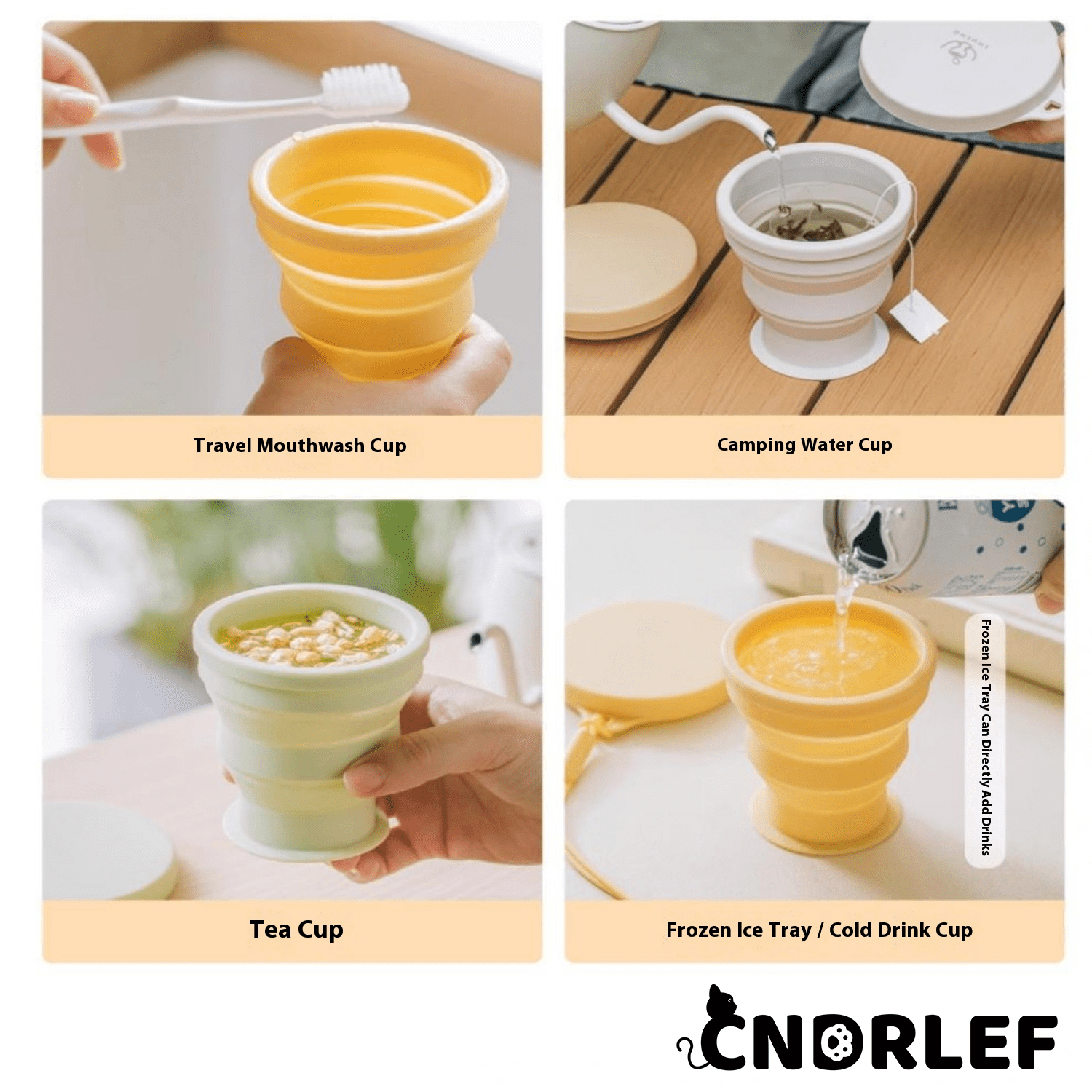 Travel Mouthwash Cup

Camping Water Cup

Tea Cup

Frozen Ice Tray Can Directly Add Drinks

Frozen Ice Tray / Cold Drink Cup

CNORLEF